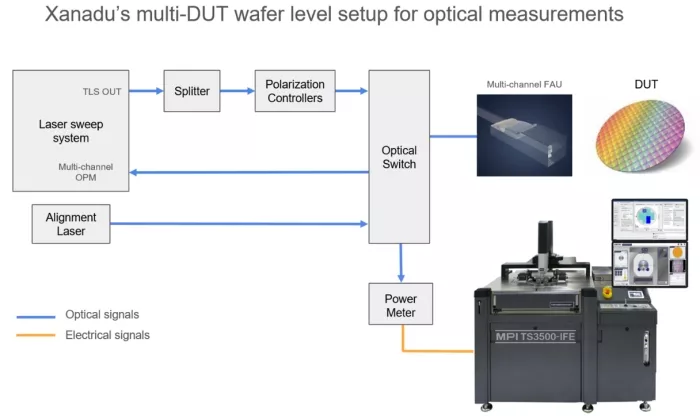 Xanadu's multi-DUT wafer level setup for optical measurements

TLS OUT

Laser sweep system

Multi-channel OPM

Splitter

Polarization Controllers

Optical Switch

Multi-channel FAU

DUT

Alignment Laser

Power Meter

Optical signals

Electrical signals

MPI TS3500-IFE