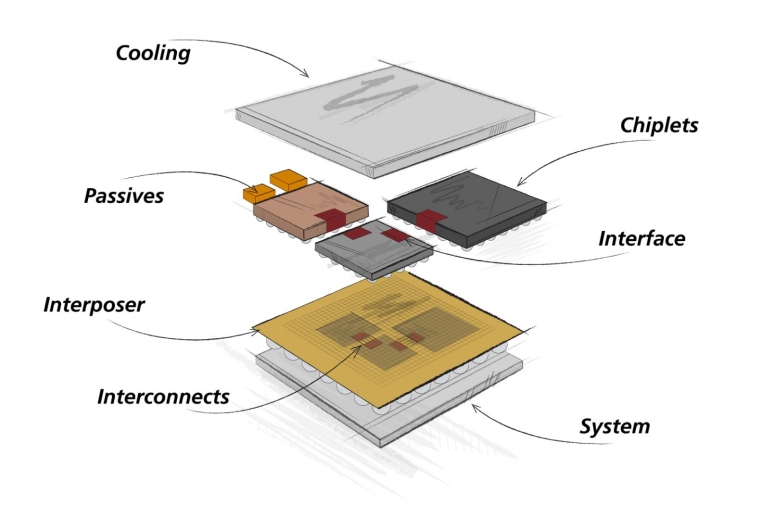 Cooling

Chiplets

Passives

Interface

Interposer

Interconnects

System